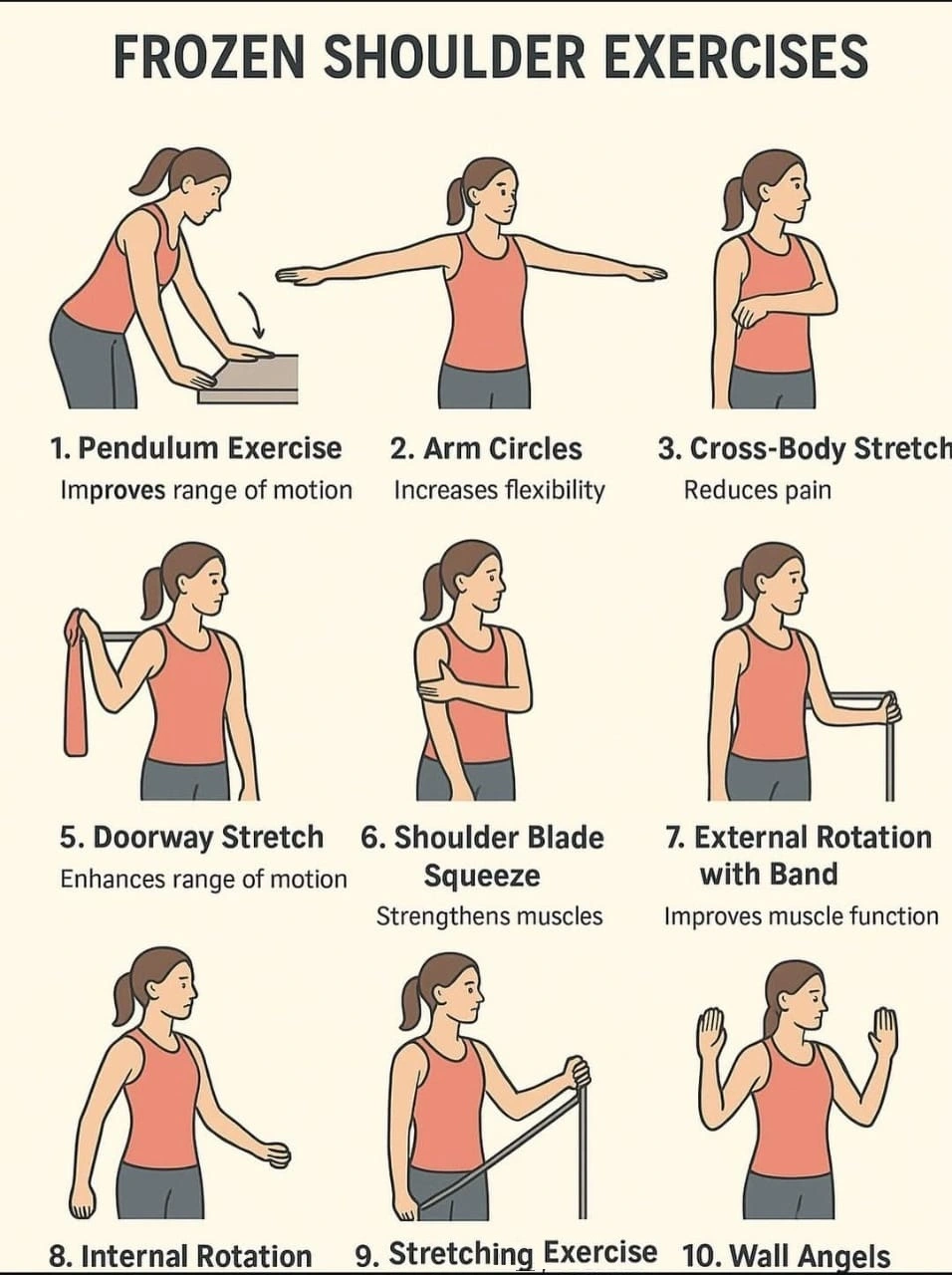 FROZEN SHOULDER EXERCISES

1. Pendulum Exercise
Improves range of motion

2. Arm Circles
Increases flexibility

3. Cross-Body Stretch
Reduces pain

5. Doorway Stretch
Enhances range of motion

6. Shoulder Blade Squeeze
Strengthens muscles

7. External Rotation with Band
Improves muscle function

8. Internal Rotation

9. Stretching Exercise

10. Wall Angels